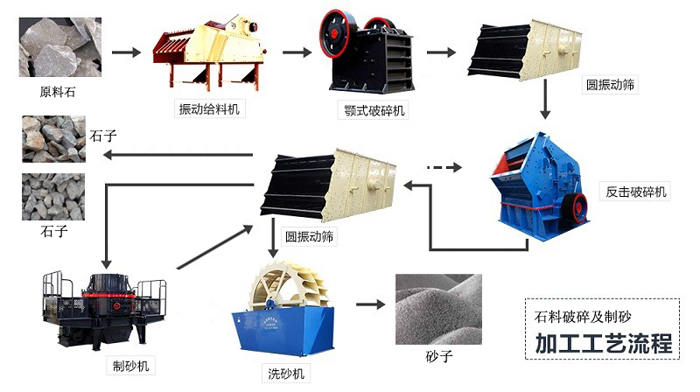 原料石

振动给料机

颚式破碎机

圆振动筛

石子

石子

圆振动筛

反击破碎机

制砂机

洗砂机

砂子

石料破碎及制砂
加工工艺流程