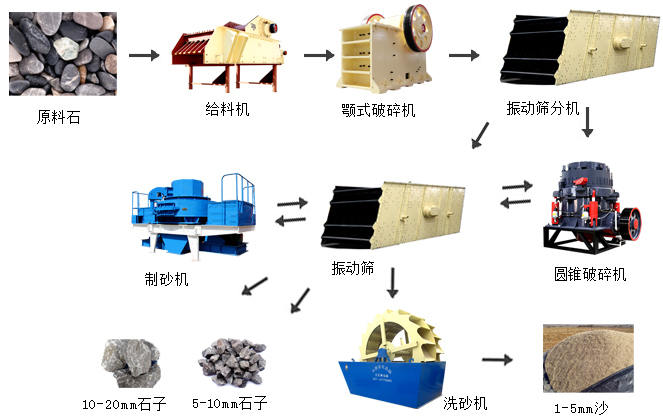 原料石

给料机

颚式破碎机

振动筛分机

制砂机

振动筛

圆锥破碎机

10-20mm石子

5-10mm石子

洗砂机

1-5mm沙